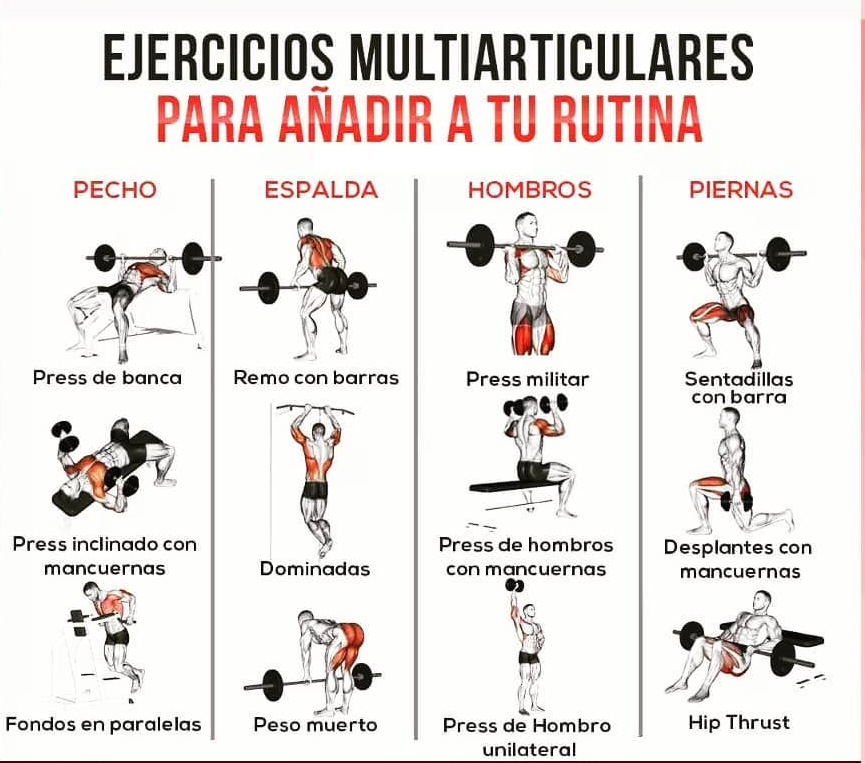 EJERCICIOS MULTIARTICULARES
PARA AÑADIR A TU RUTINA

PECHO

Press de banca

Press inclinado con mancuernas

Fondos en paralelas

ESPALDA

Remo con barras

Dominadas

Peso muerto

HOMBROS

Press militar

Press de hombros con mancuernas

Press de Hombro unilateral

PIERNAS

Sentadillas con barra

Desplantes con mancuernas

Hip Thrust